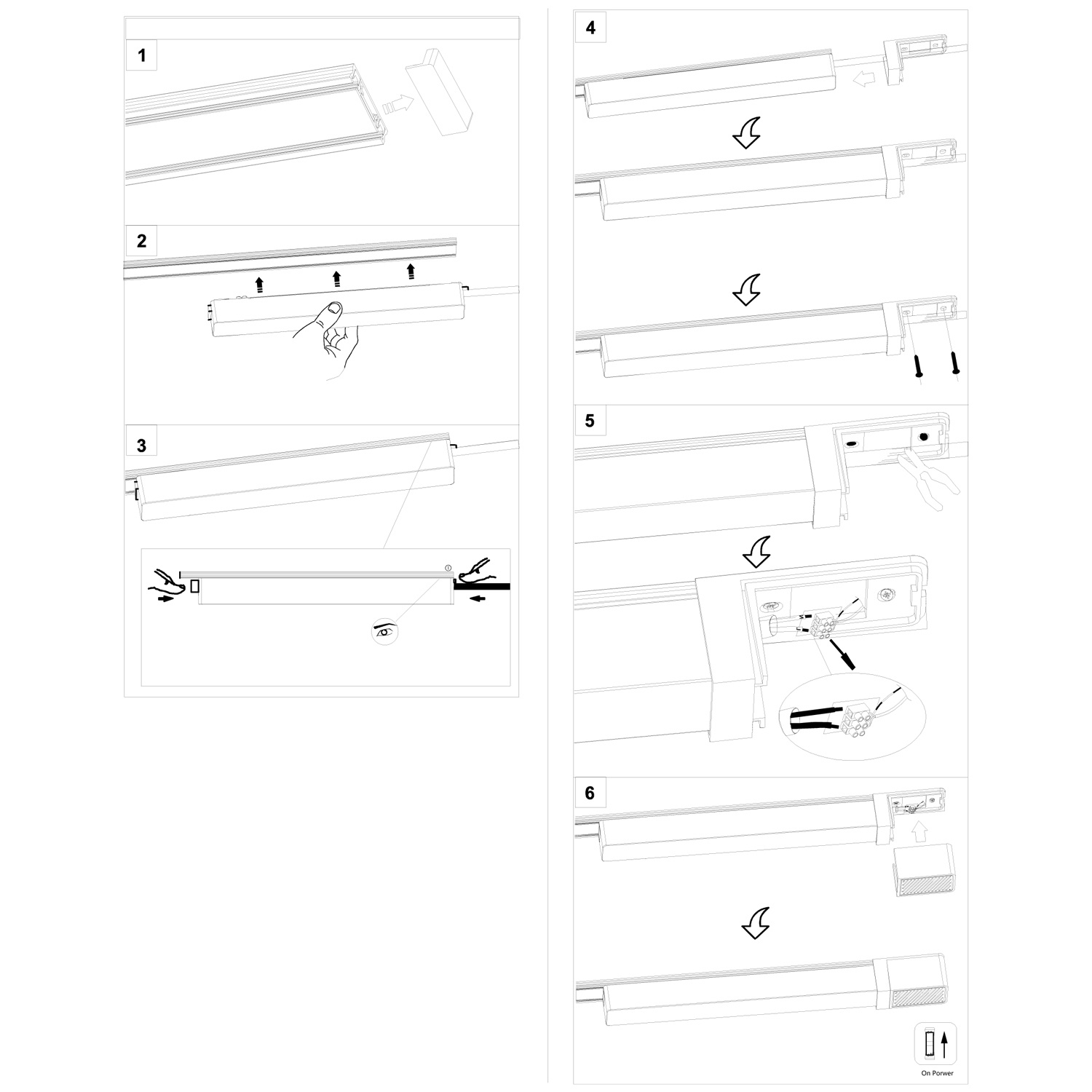 1

2

3

①

4

5

6

On Porwer