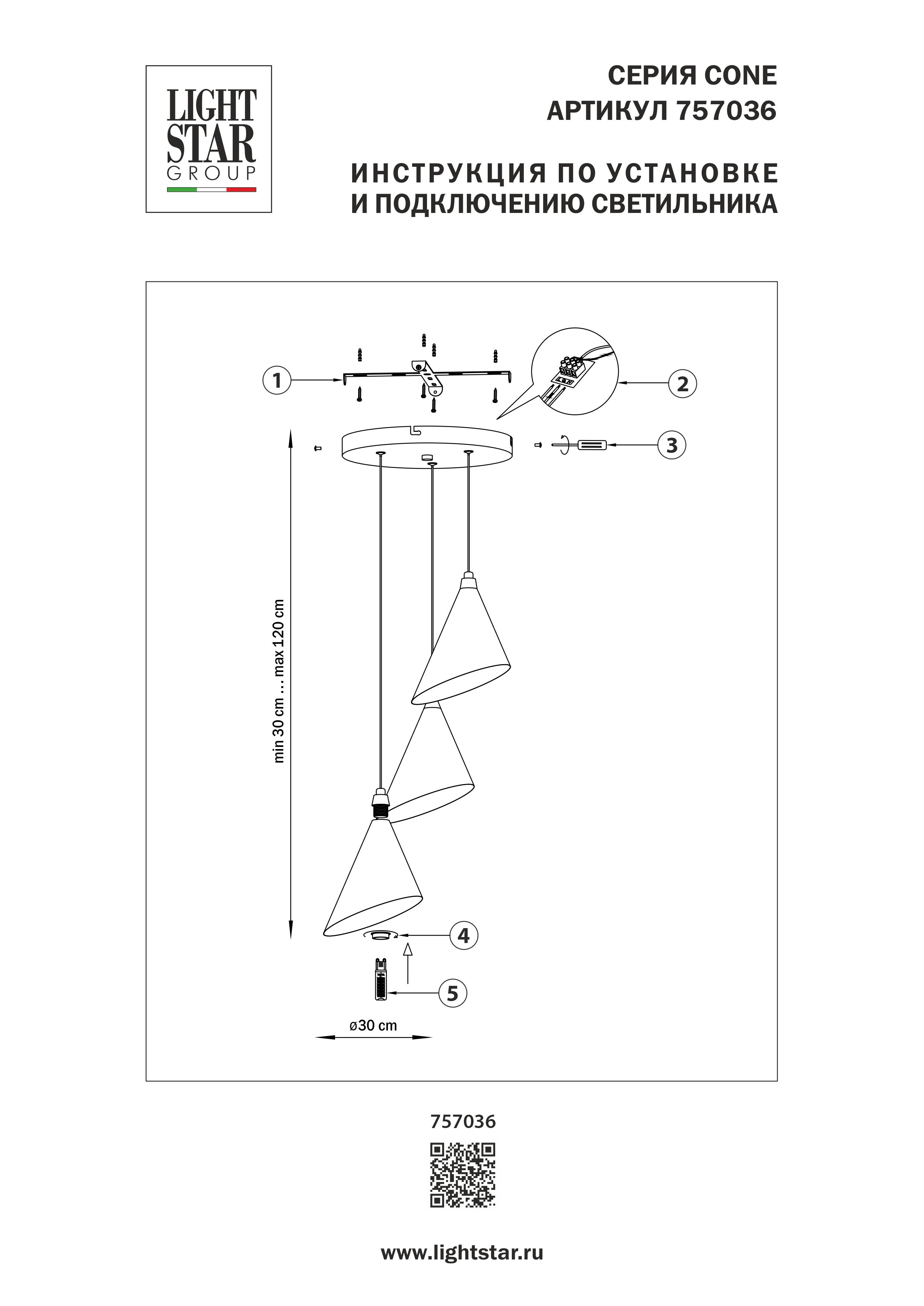 LIGHT STAR GROUP

СЕРИЯ CONE
АРТИКУЛ 757036

ИНСТРУКЦИЯ ПО УСТАНОВКЕ И ПОДКЛЮЧЕНИЮ СВЕТИЛЬНИКА

1
2
3
min 30 cm ... max 120 cm
4
5
ø30 cm

757036

www.lightstar.ru