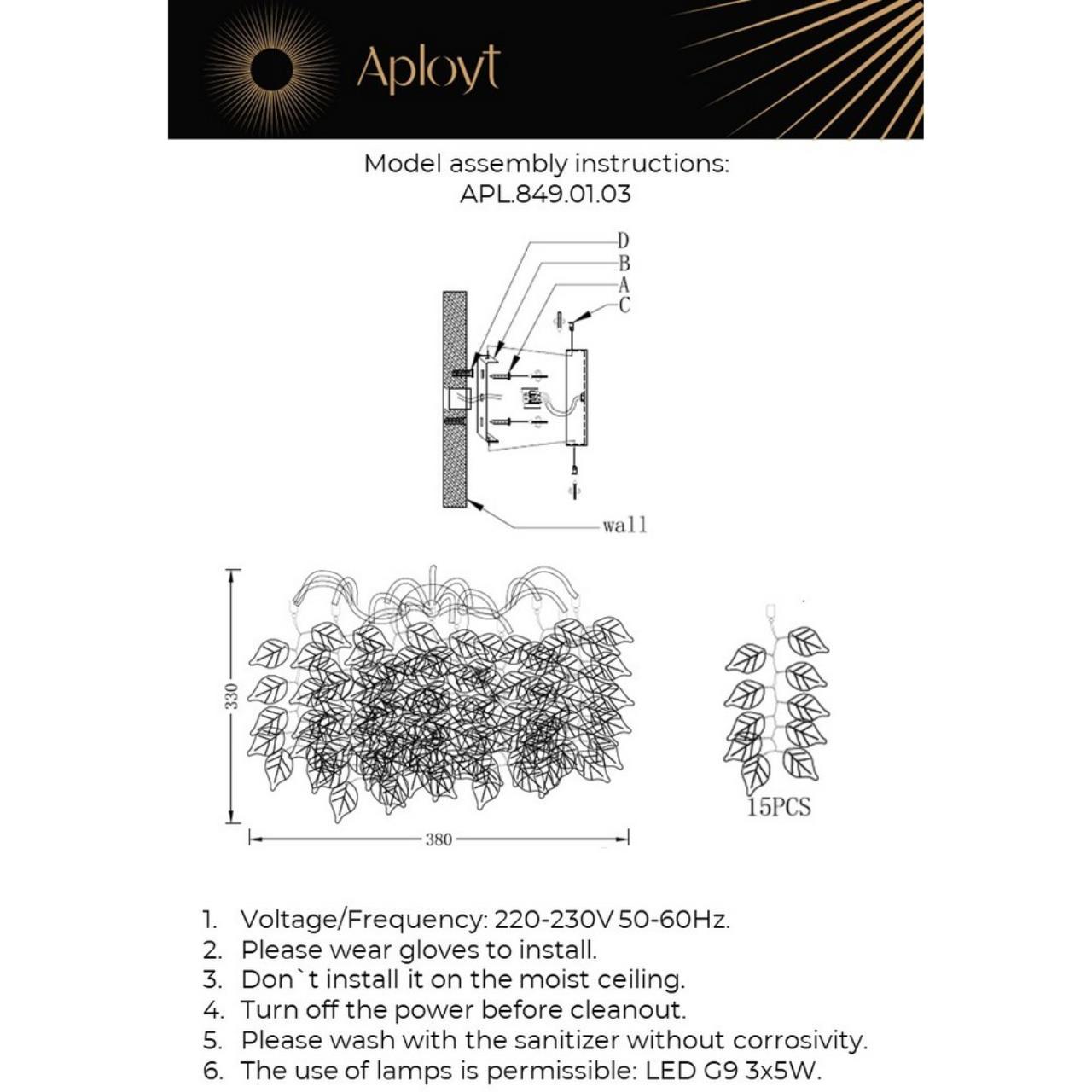 Aployt

Model assembly instructions:
APL.849.01.03

D
B
A
C

wall

330

380

15PCS

1. Voltage/Frequency: 220-230V 50-60Hz.
2. Please wear gloves to install.
3. Don`t install it on the moist ceiling.
4. Turn off the power before cleanout.
5. Please wash with the sanitizer without corrosivity.
6. The use of lamps is permissible: LED G9 3x5W.