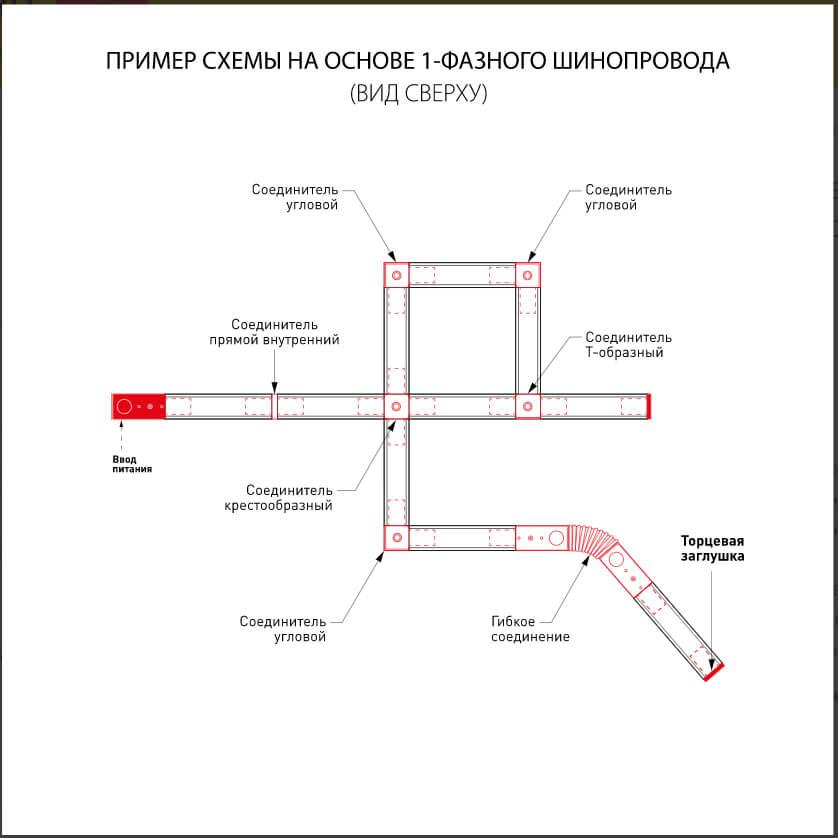 ПРИМЕР СХЕМЫ НА ОСНОВЕ 1-ФАЗНОГО ШИНОПРОВОДА
(ВИД СВЕРХУ)

Соединитель угловой

Соединитель угловой

Соединитель прямой внутренний

Соединитель Т-образный

Ввод питания

Соединитель крестообразный

Торцевая заглушка

Соединитель угловой

Гибкое соединение