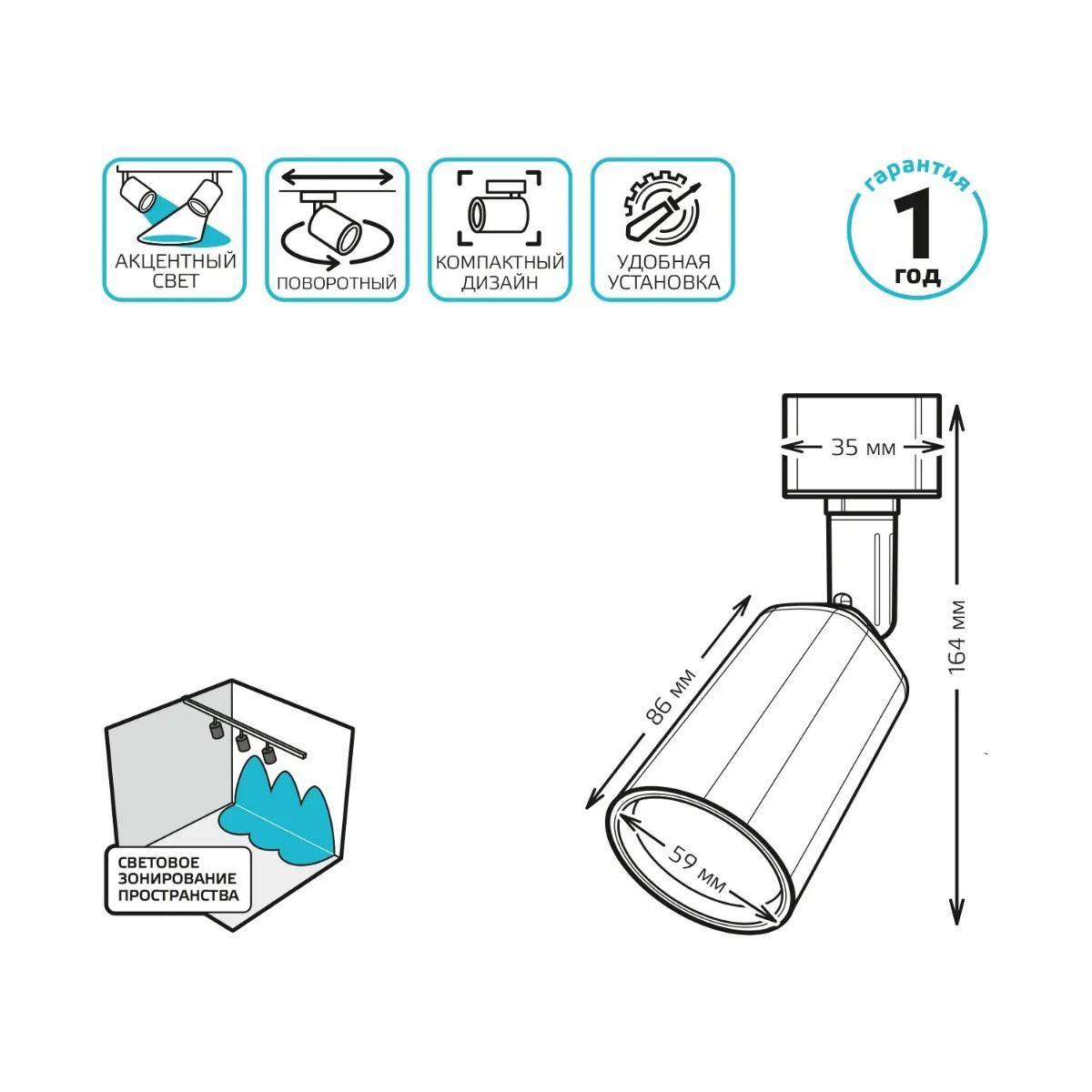 АКЦЕНТНЫЙ СВЕТ

ПОВОРОТНЫЙ

КОМПАКТНЫЙ ДИЗАЙН

УДОБНАЯ УСТАНОВКА

гарантия
1
год

35 мм

164 мм

86 мм

59 мм

СВЕТОВОЕ ЗОНИРОВАНИЕ ПРОСТРАНСТВА