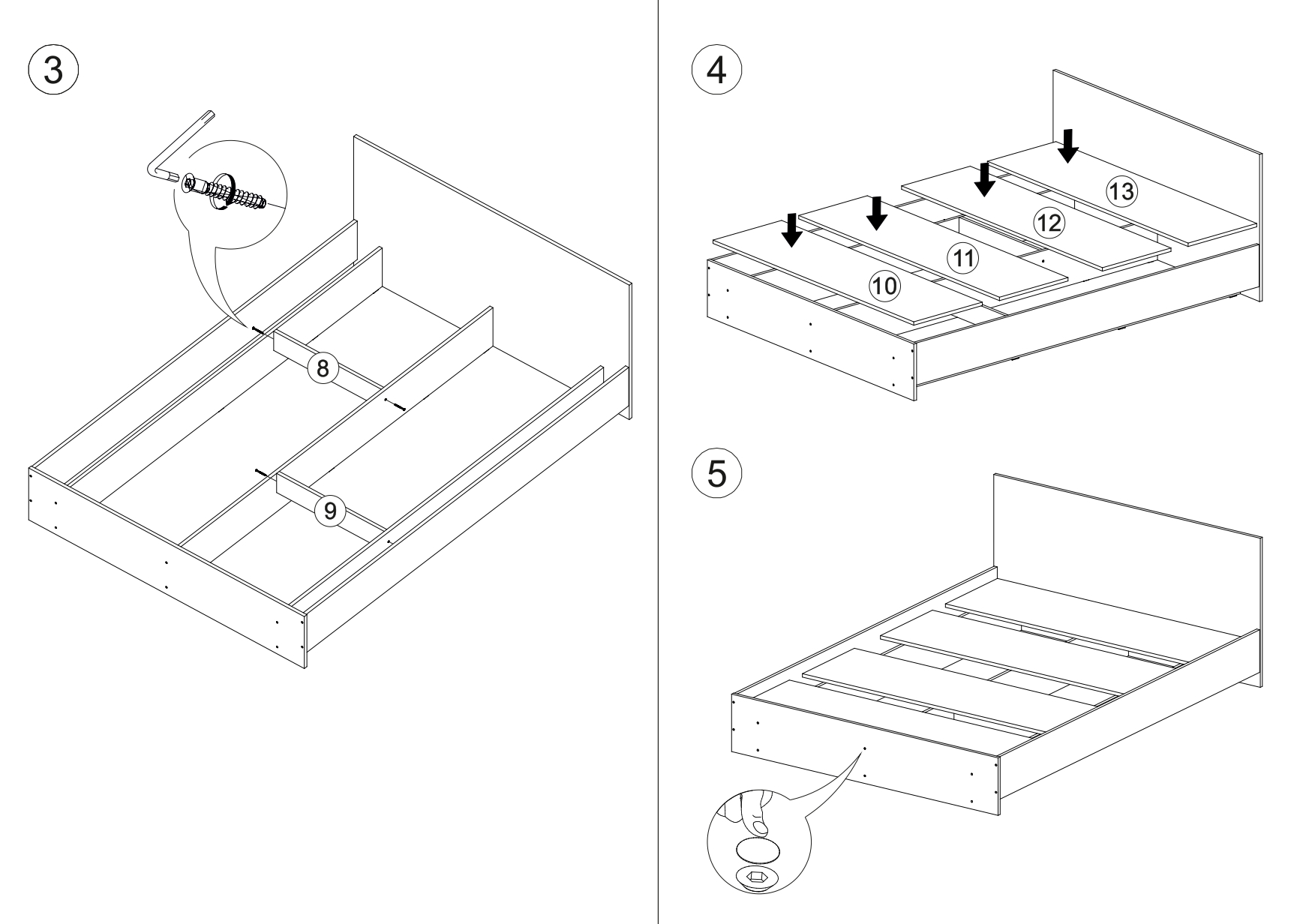 3

8

9

4

13

12

11

10

5