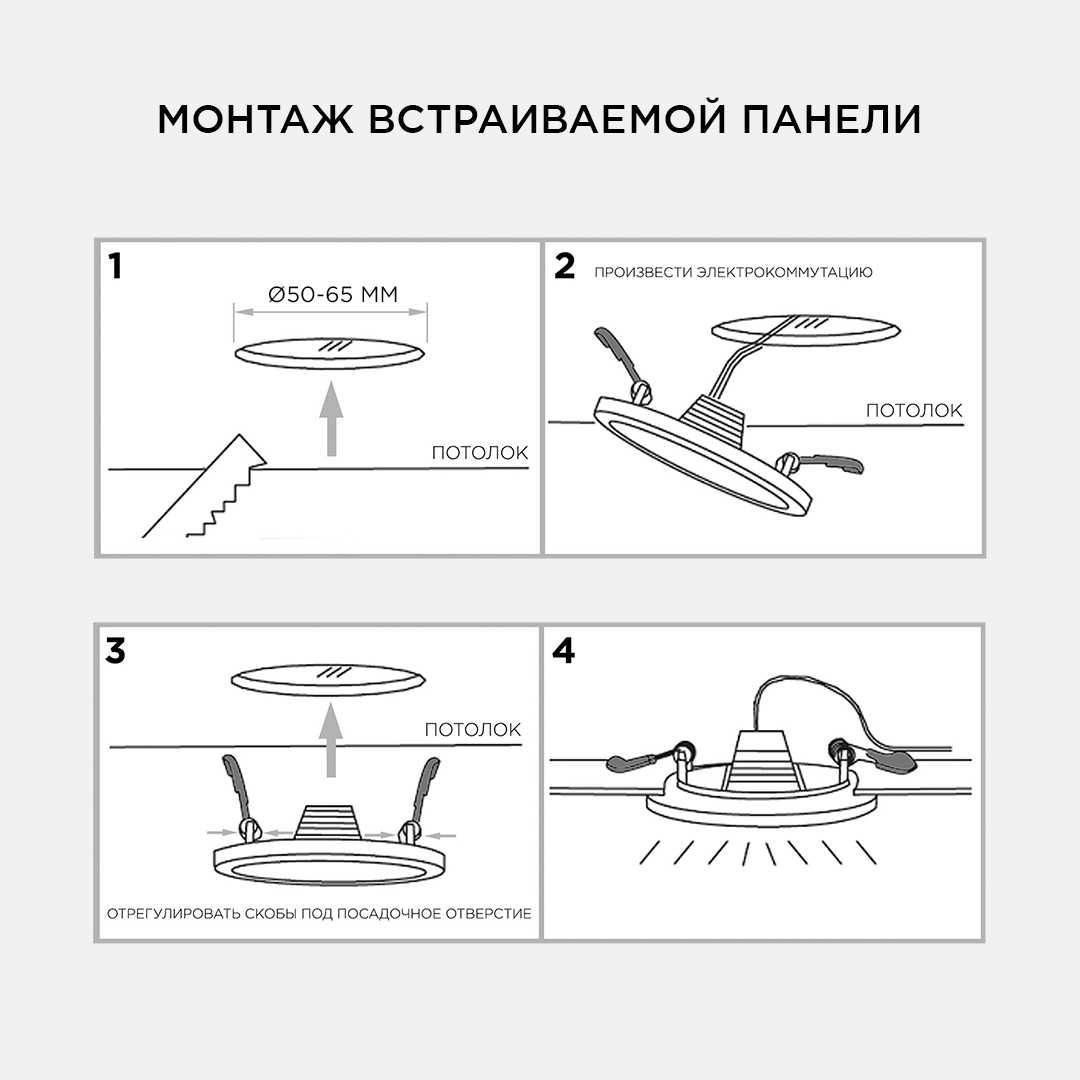 МОНТАЖ ВСТРАИВАЕМОЙ ПАНЕЛИ

1

Ø50-65 ММ

ПОТОЛОК

2

ПРОИЗВЕСТИ ЭЛЕКТРОКОММУТАЦИЮ

ПОТОЛОК

3

ПОТОЛОК

ОТРЕГУЛИРОВАТЬ СКОБЫ ПОД ПОСАДОЧНОЕ ОТВЕРСТИЕ

4